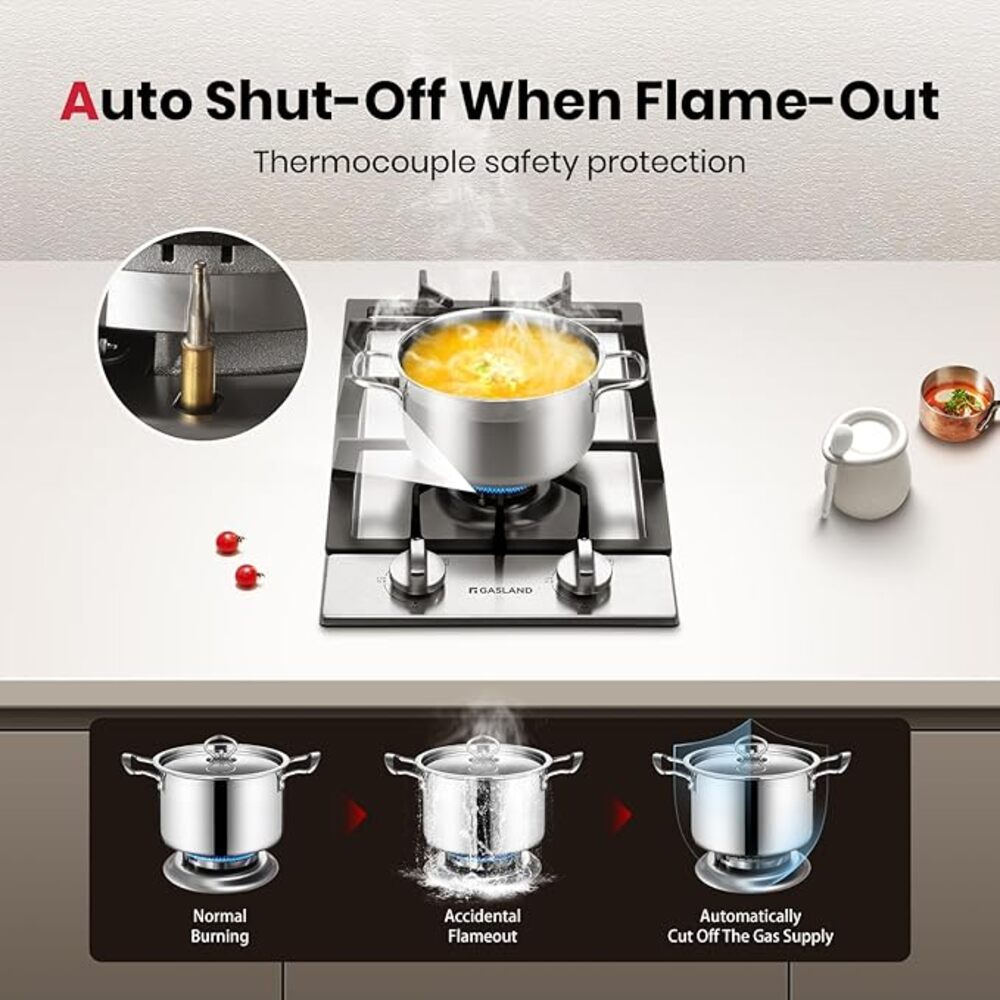 Auto Shut-Off When Flame-Out

Thermocouple safety protection

GASLAND

Normal Burning

Accidental Flameout

Automatically Cut Off The Gas Supply