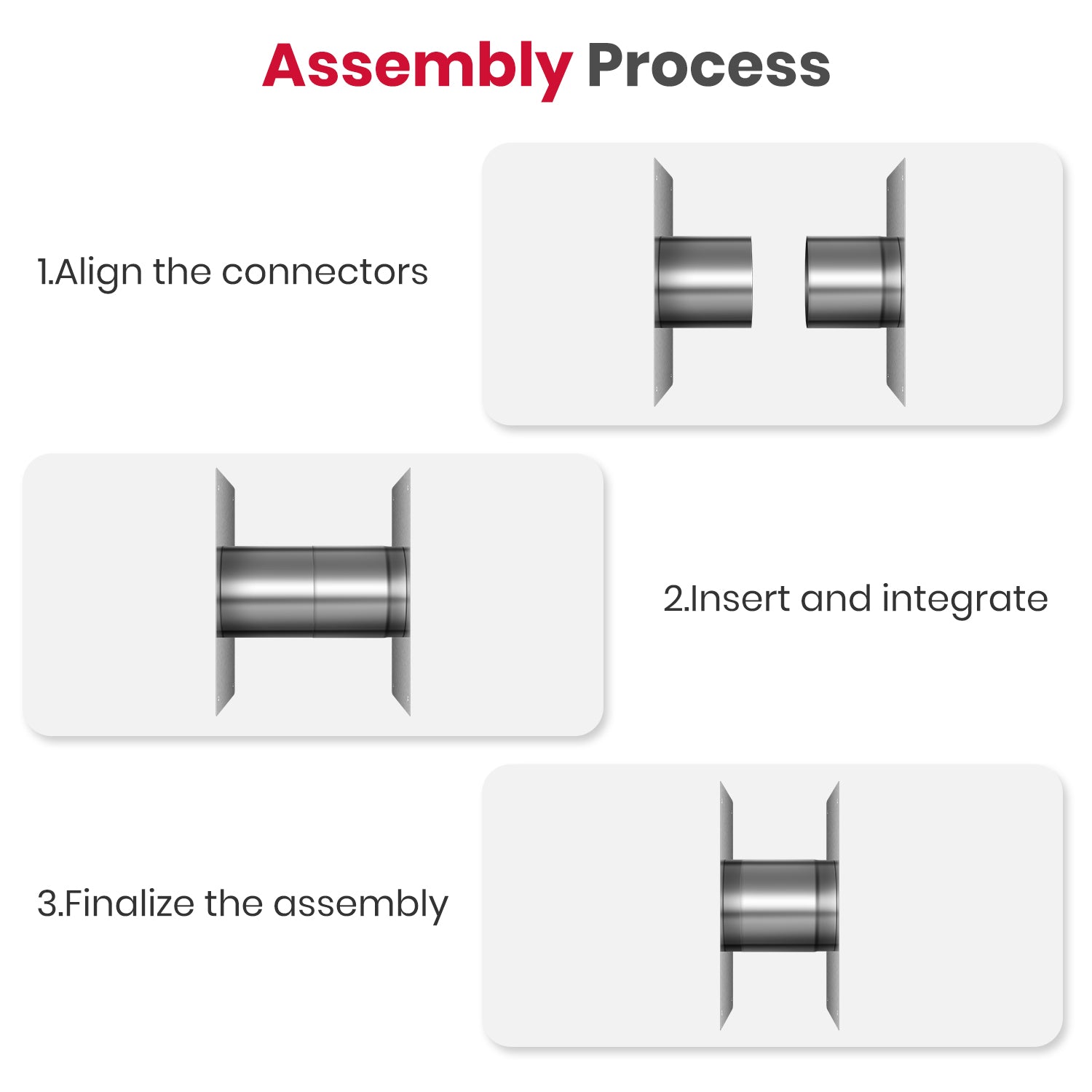 Assembly Process

1.Align the connectors

2.Insert and integrate

3.Finalize the assembly